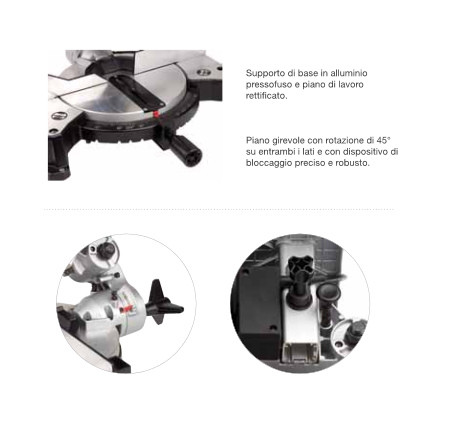 Supporto di base in alluminio pressofuso e piano di lavoro rettificato.

Piano girevole con rotazione di 45° su entrambi i lati e con dispositivo di bloccaggio preciso e robusto.